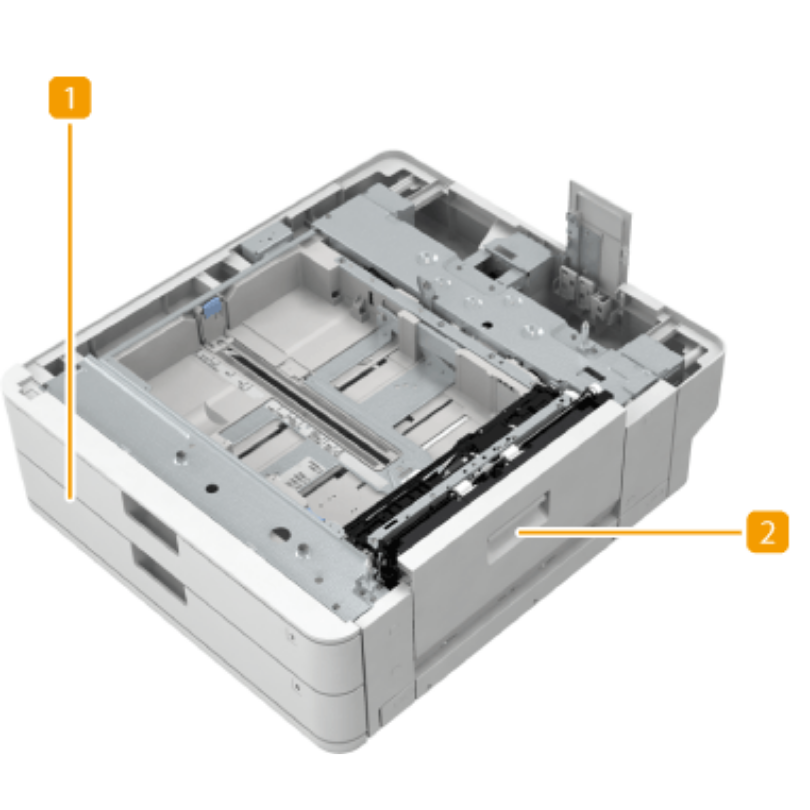 1

2